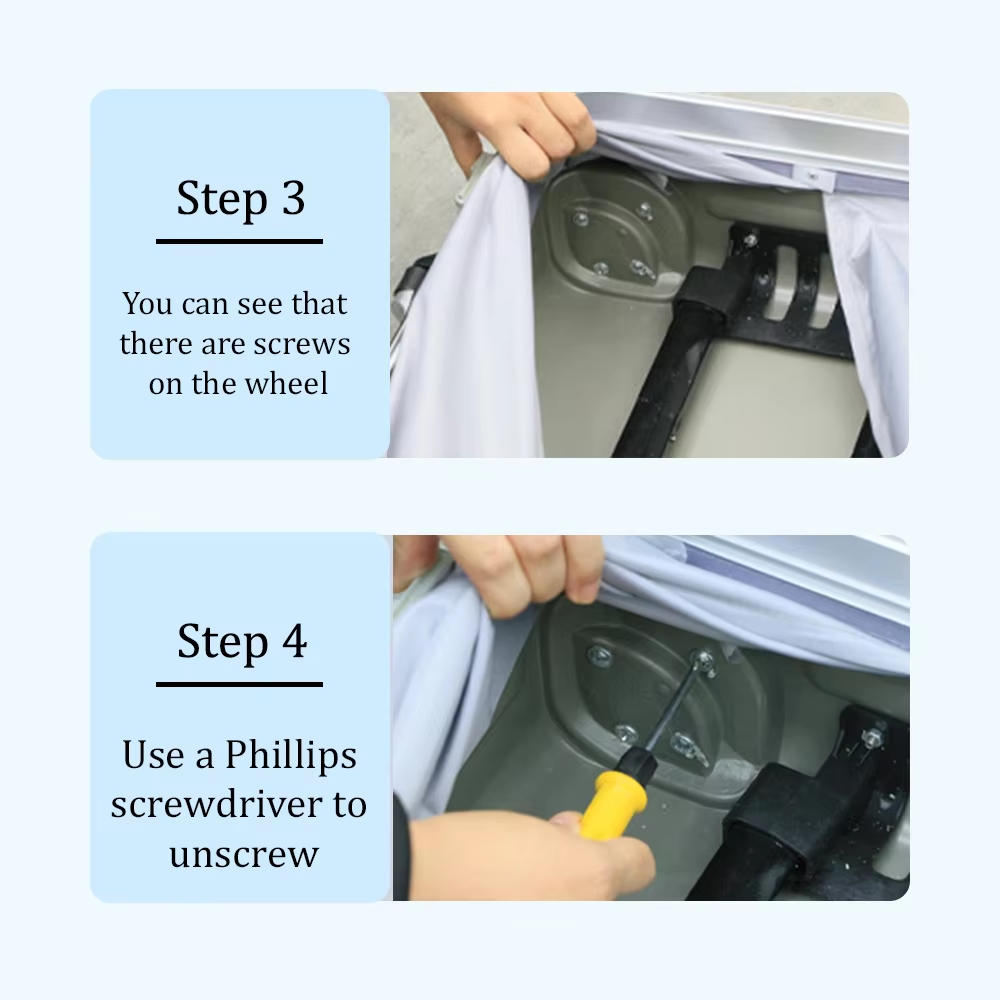 Step 3

You can see that there are screws on the wheel

Step 4

Use a Phillips screwdriver to unscrew